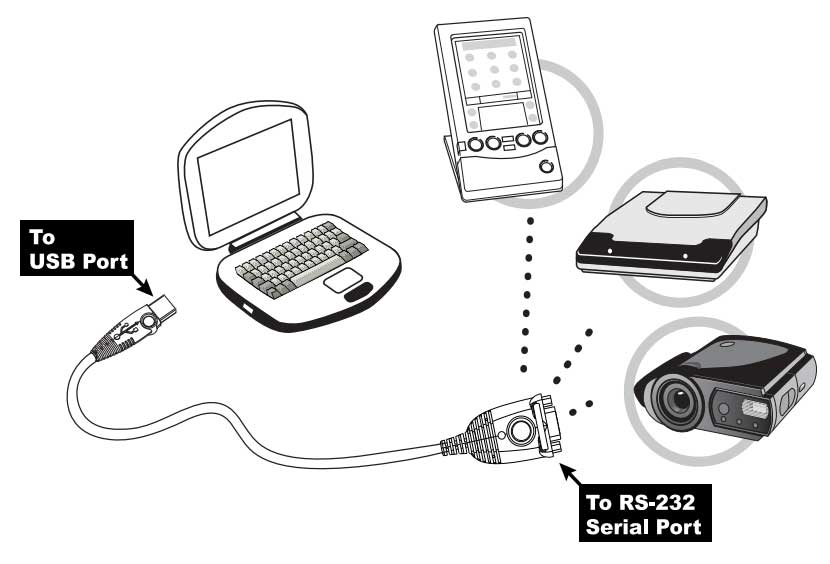 To
USB Port

To RS-232
Serial Port