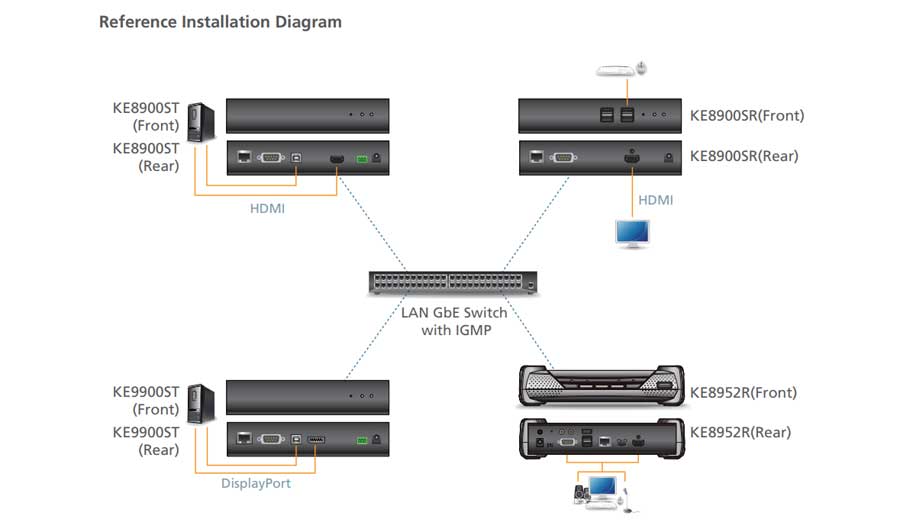 Reference Installation Diagram

KE8900ST
(Front)

KE8900ST
(Rear)

HDMI

KE8900SR(Front)

KE8900SR(Rear)

HDMI

LAN GbE Switch
with IGMP

KE9900ST
(Front)

KE9900ST
(Rear)

DisplayPort

KE8952R(Front)

KE8952R(Rear)