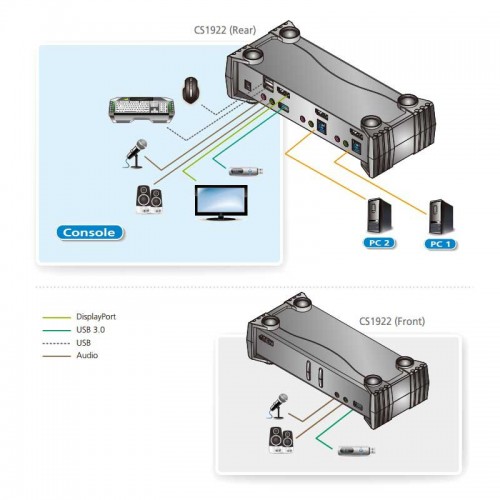 CS1922 (Rear)

Console

PC 2

PC 1

DisplayPort
USB 3.0
USB
Audio

CS1922 (Front)