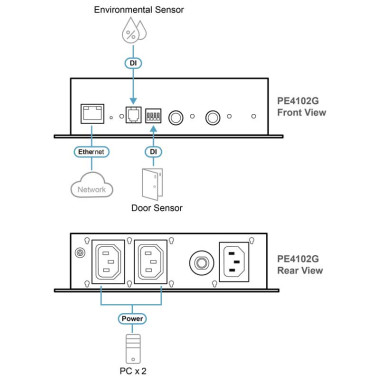 Environmental Sensor

%

DI

PE4102G
Front View

Ethernet

DI

Network

Door Sensor

PE4102G
Rear View

Power

PC x 2