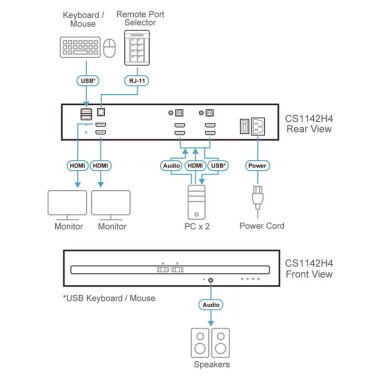 Keyboard / Mouse

Remote Port Selector

USB*

RJ-11

CS1142H4 Rear View

HDMI

HDMI

Audio

HDMI

USB*

Power

Monitor

Monitor

PC x 2

Power Cord

CS1142H4 Front View

*USB Keyboard / Mouse

Audio

Speakers