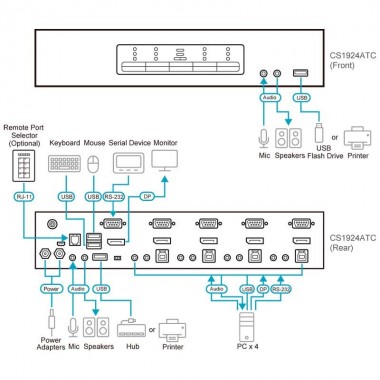 CS1924ATC
(Front)

Audio
USB

Mic
Speakers
USB Flash Drive
or
Printer

Remote Port Selector (Optional)
Keyboard
Mouse
Serial Device
Monitor

RJ-11
USB
USB
RS-232
DP

CS1924ATC
(Rear)

Power
Audio
USB
Audio
USB
DP
RS-232

Power Adapters
Mic
Speakers
Hub
or
Printer
PC x 4